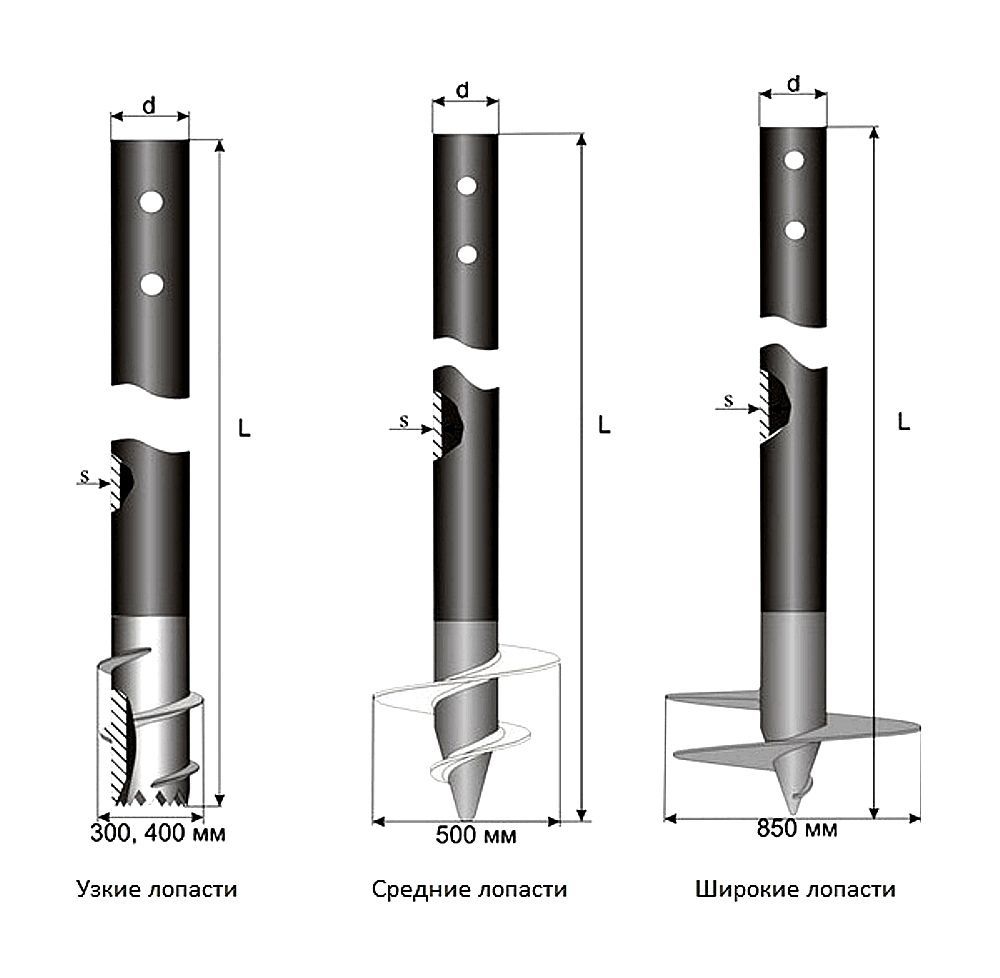 d
L
s
300, 400 мм
Узкие лопасти

d
L
s
500 мм
Средние лопасти

d
L
s
850 мм
Широкие лопасти